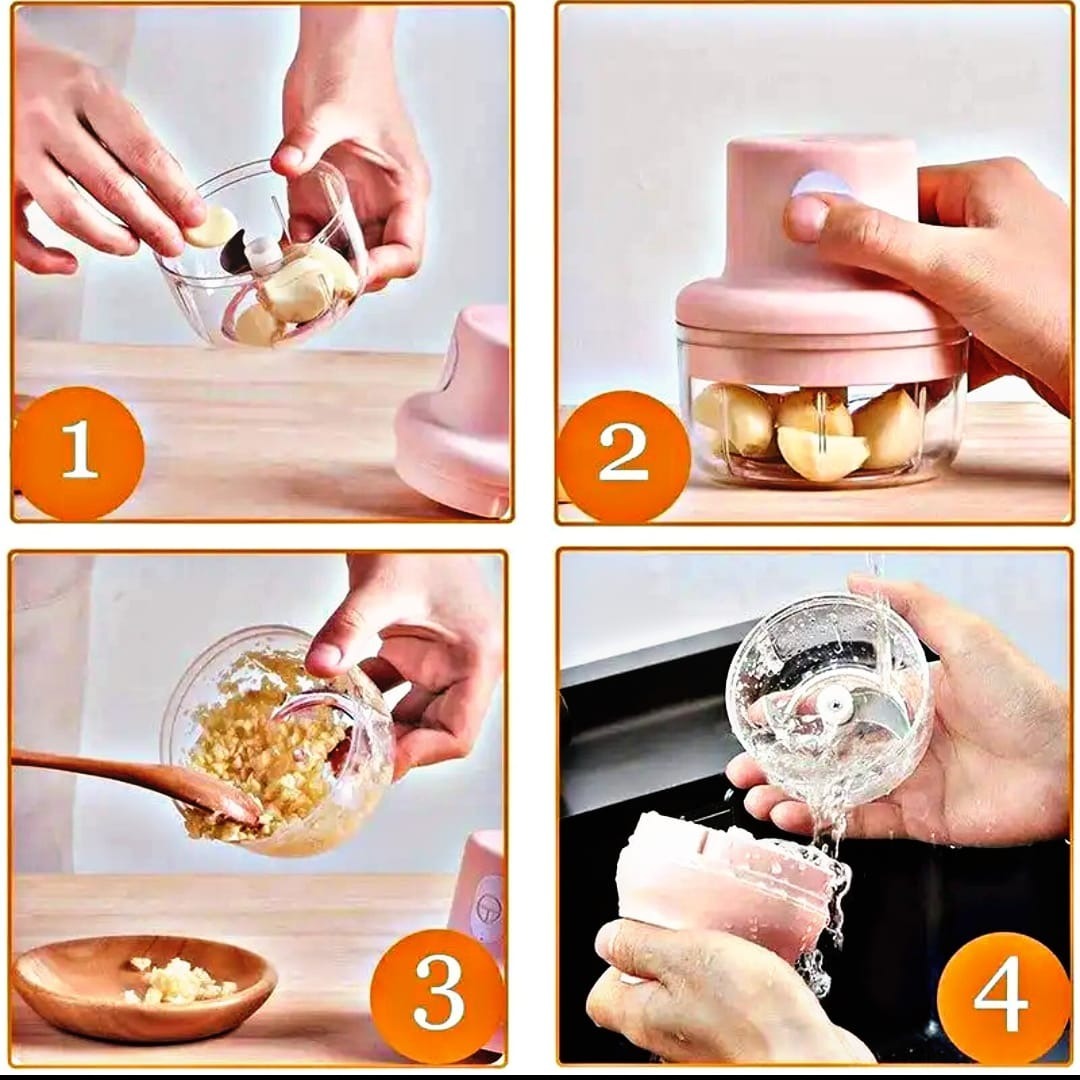 1

2

3

4